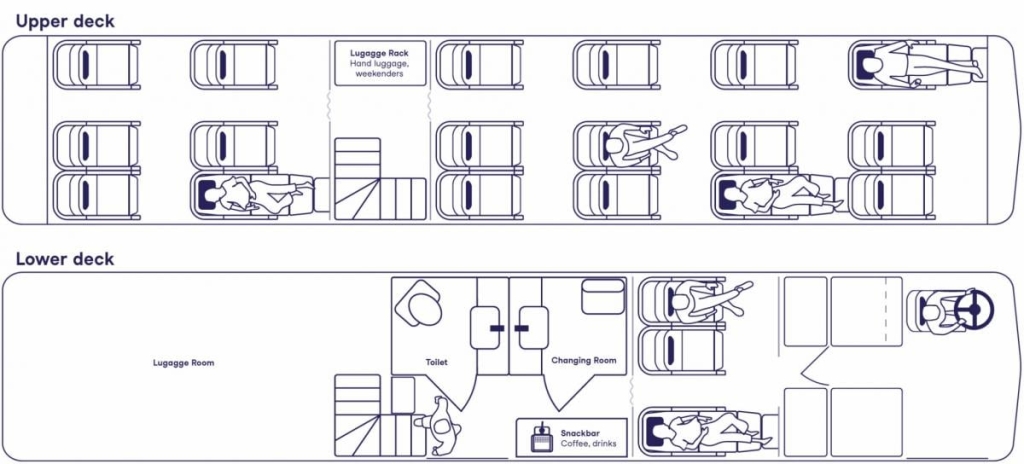 Upper deck

Lugagge Rack
Hand luggage, weekenders

Lower deck

Lugagge Room

Toilet

Changing Room

Snackbar
Coffee, drinks